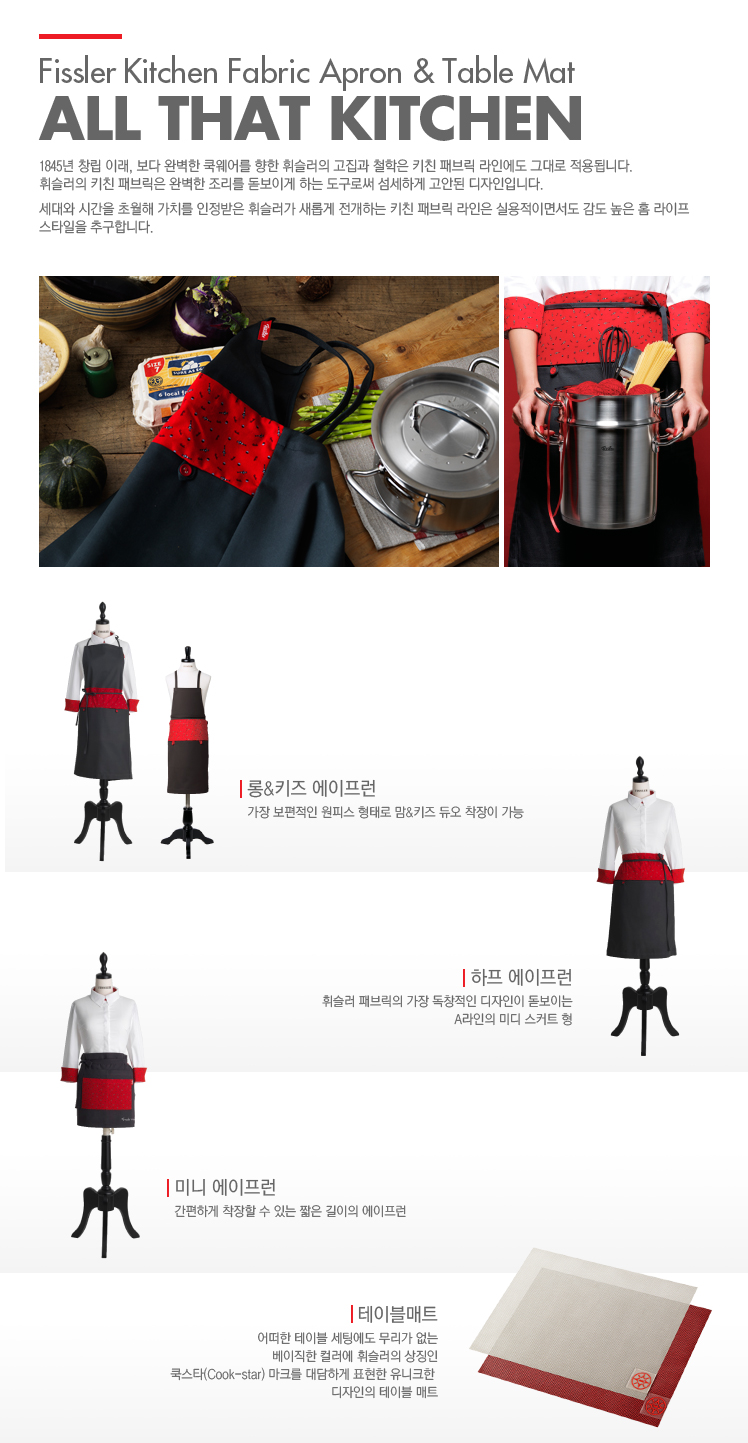 Fissler Kitchen Fabric Apron & Table Mat
ALL THAT KITCHEN

1845년 창립 이래, 보다 완벽한 쿡웨어를 향한 휘슬러의 고집과 철학은 키친 패브릭 라인에도 그대로 적용됩니다. 휘슬러의 키친 패브릭은 완벽한 조리를 돋보이게 하는 도구로써 섬세하게 고안된 디자인입니다.

세대와 시간을 초월해 가치를 인정받은 휘슬러가 새롭게 전개하는 키친 패브릭 라인은 실용적이면서도 감도 높은 홈 라이프 스타일을 추구합니다.

롱&키즈 에이프런
가장 보편적인 원피스 형태로 맘&키즈 듀오 착장이 가능

하프 에이프런
휘슬러 패브릭의 가장 독창적인 디자인이 돋보이는 A라인의 미디 스커트 형

미니 에이프런
간편하게 착장할 수 있는 짧은 길이의 에이프런

테이블매트
어떠한 테이블 세팅에도 무리가 없는 베이직한 컬러에 휘슬러의 상징인 쿡스타(Cook-star) 마크를 대담하게 표현한 유니크한 디자인의 테이블 매트